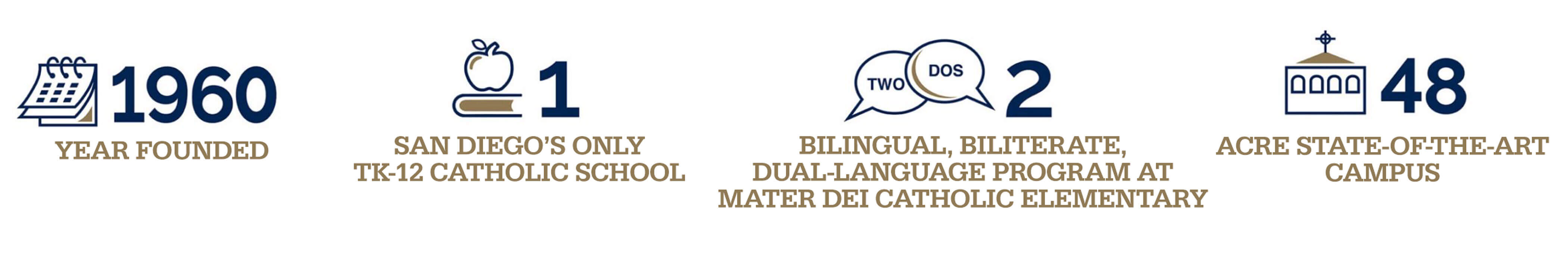 1960
YEAR FOUNDED

1
SAN DIEGO'S ONLY TK-12 CATHOLIC SCHOOL

TWO DOS 2
BILINGUAL, BILITERATE, DUAL-LANGUAGE PROGRAM AT MATER DEI CATHOLIC ELEMENTARY

48
ACRE STATE-OF-THE-ART CAMPUS